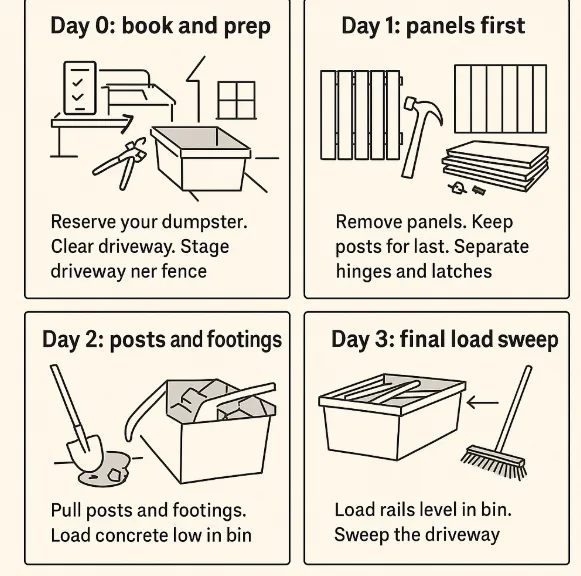 Day 0: book and prep

Reserve your dumpster. Clear driveway. Stage driveway ner fence

Day 1: panels first

Remove panels. Keep posts for last. Separate hinges and latches

Day 2: posts and footings

Pull posts and footings. Load concrete low in bin

Day 3: final load sweep

Load rails level in bin. Sweep the driveway